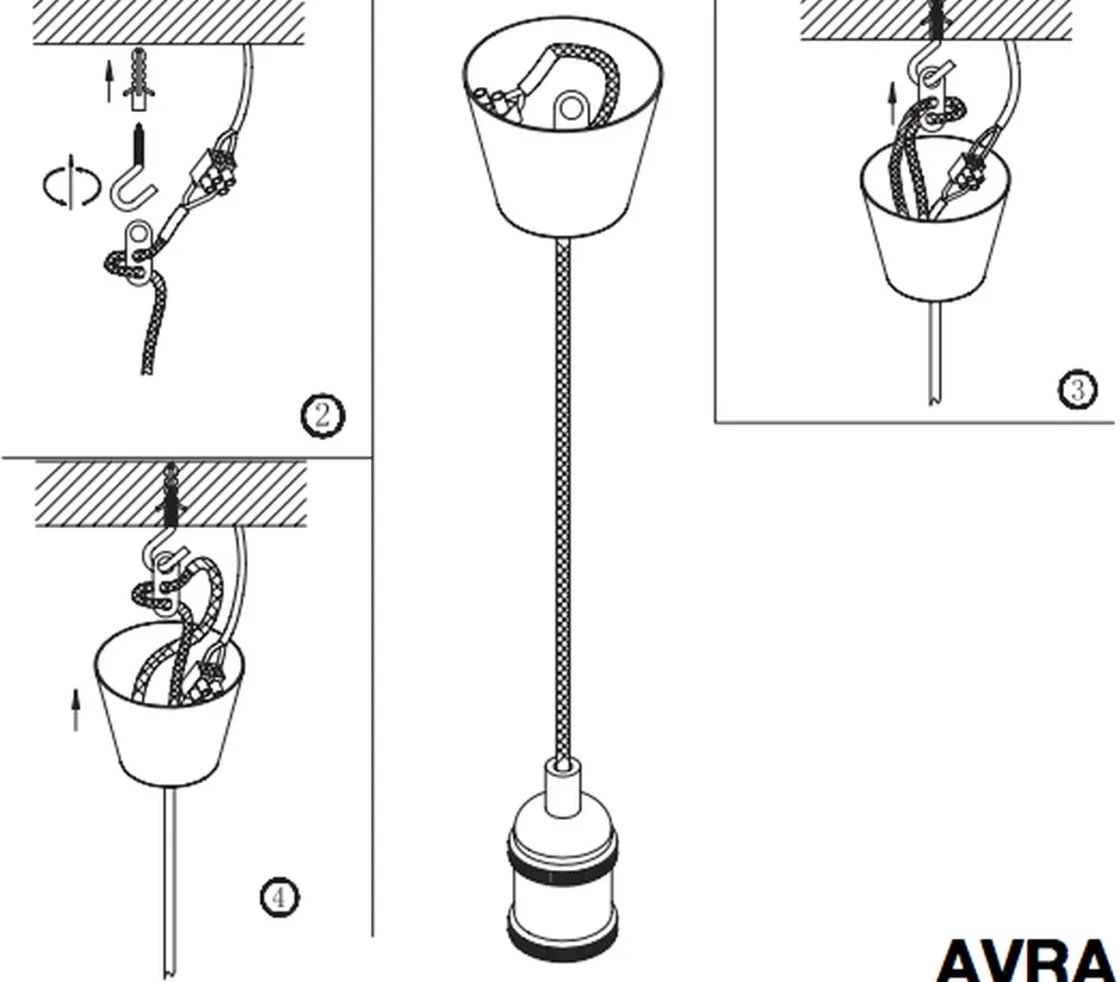 ②

③

④

AVRA