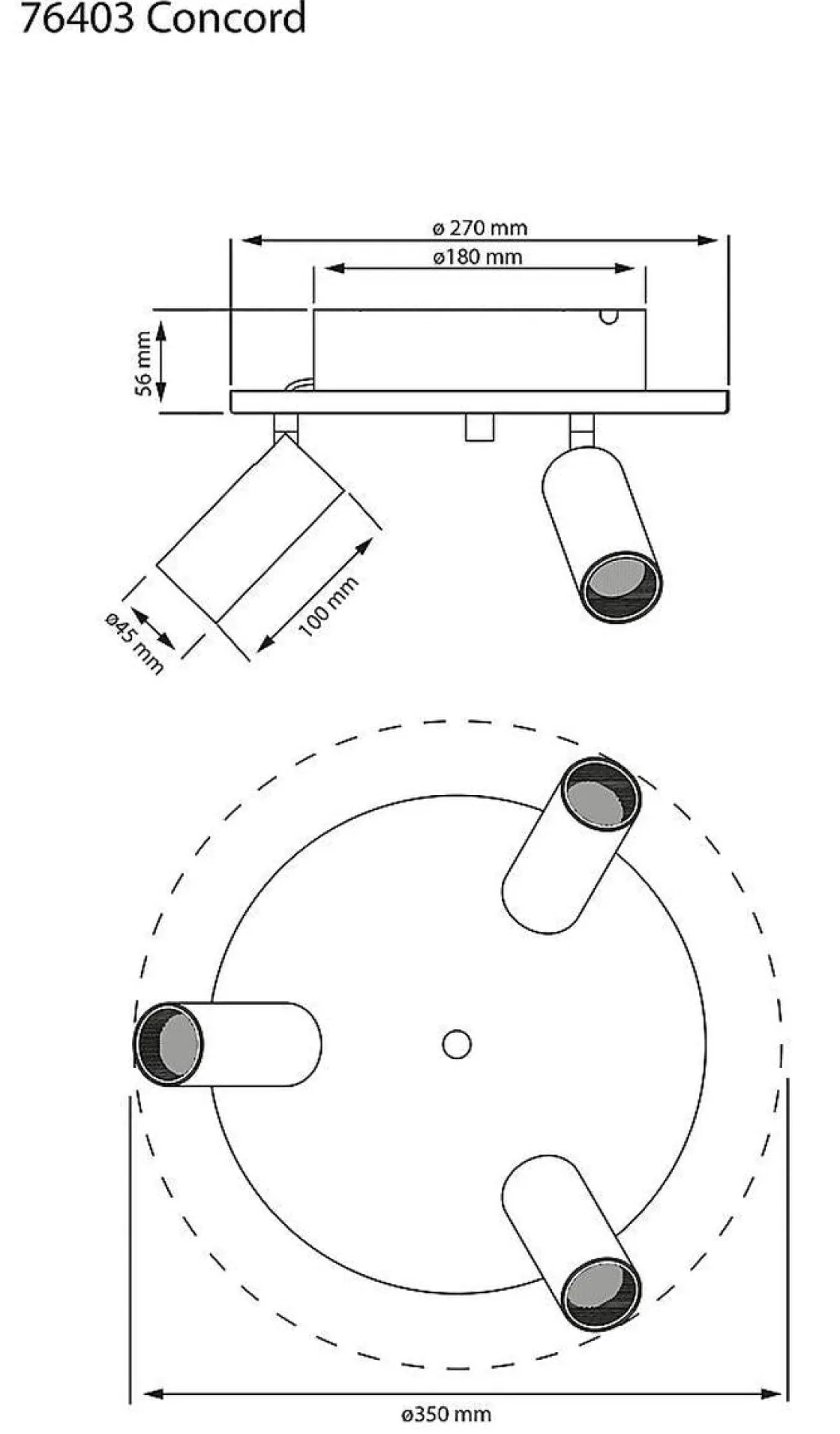 76403 Concord

ø 270 mm

ø180 mm

56 mm

100 mm

ø45 mm

ø350 mm