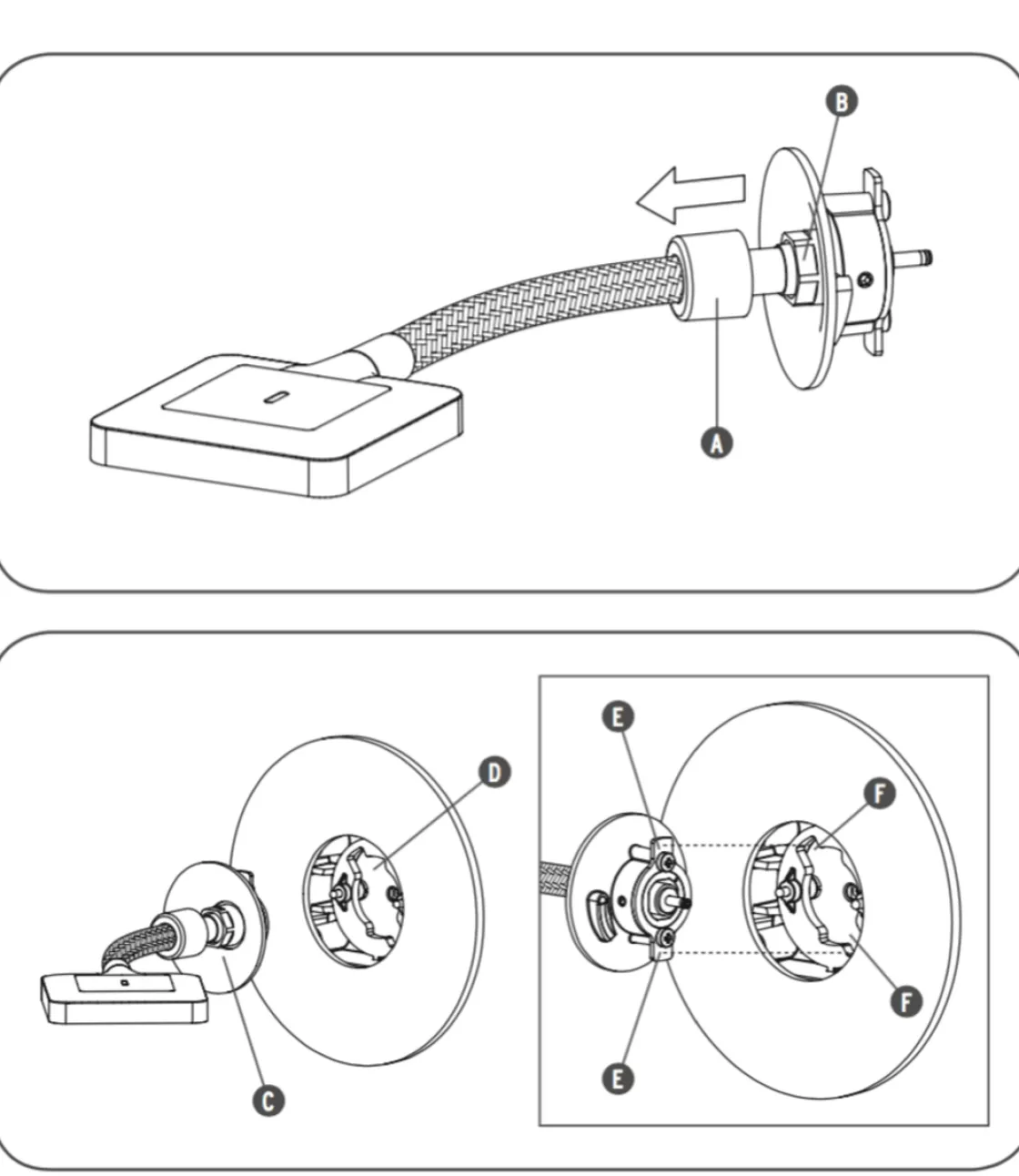 B
A
D
C
E
F
F
E